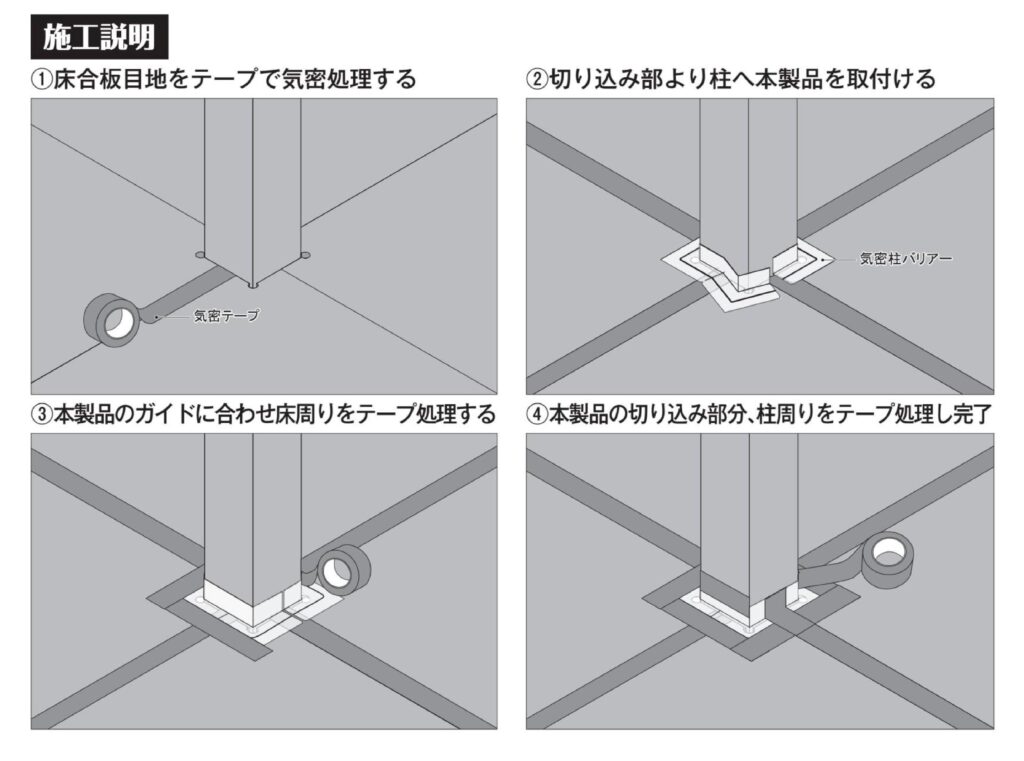 施工説明

①床合板目地をテープで気密処理する

気密テープ

②切り込み部より柱へ本製品を取付ける

気密柱バリアー

③本製品のガイドに合わせ床周りをテープ処理する

④本製品の切り込み部分、柱周りをテープ処理し完了