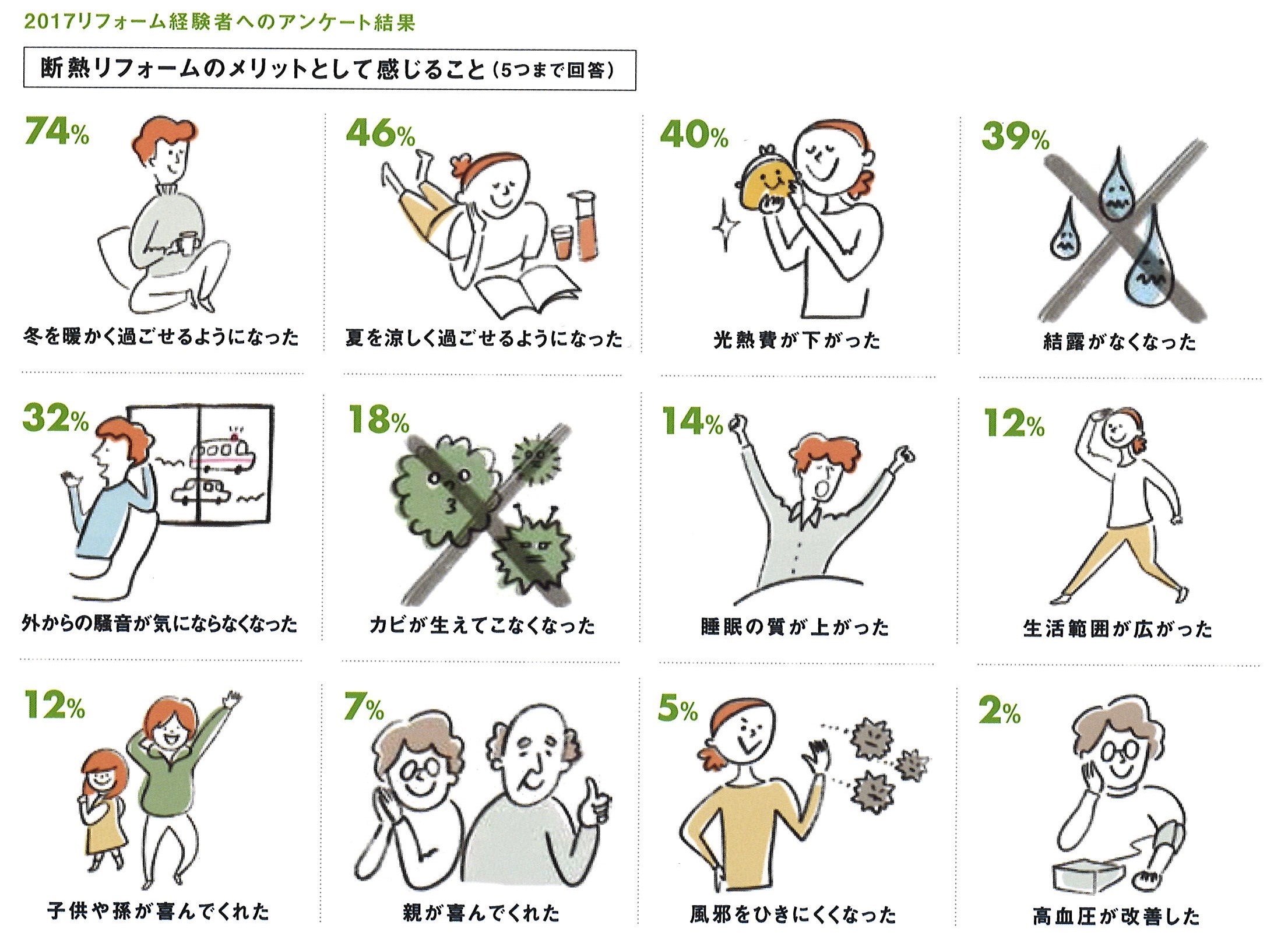 2017リフォーム経験者へのアンケート結果

断熱リフォームのメリットとして感じること（5つまで回答）

74%
冬を暖かく過ごせるようになった

46%
夏を涼しく過ごせるようになった

40%
光熱費が下がった

39%
結露がなくなった

32%
外からの騒音が気にならなくなった

18%
カビが生えてこなくなった

14%
睡眠の質が上がった

12%
生活範囲が広がった

12%
子供や孫が喜んでくれた

7%
親が喜んでくれた

5%
風邪をひきにくくなった

2%
高血圧が改善した