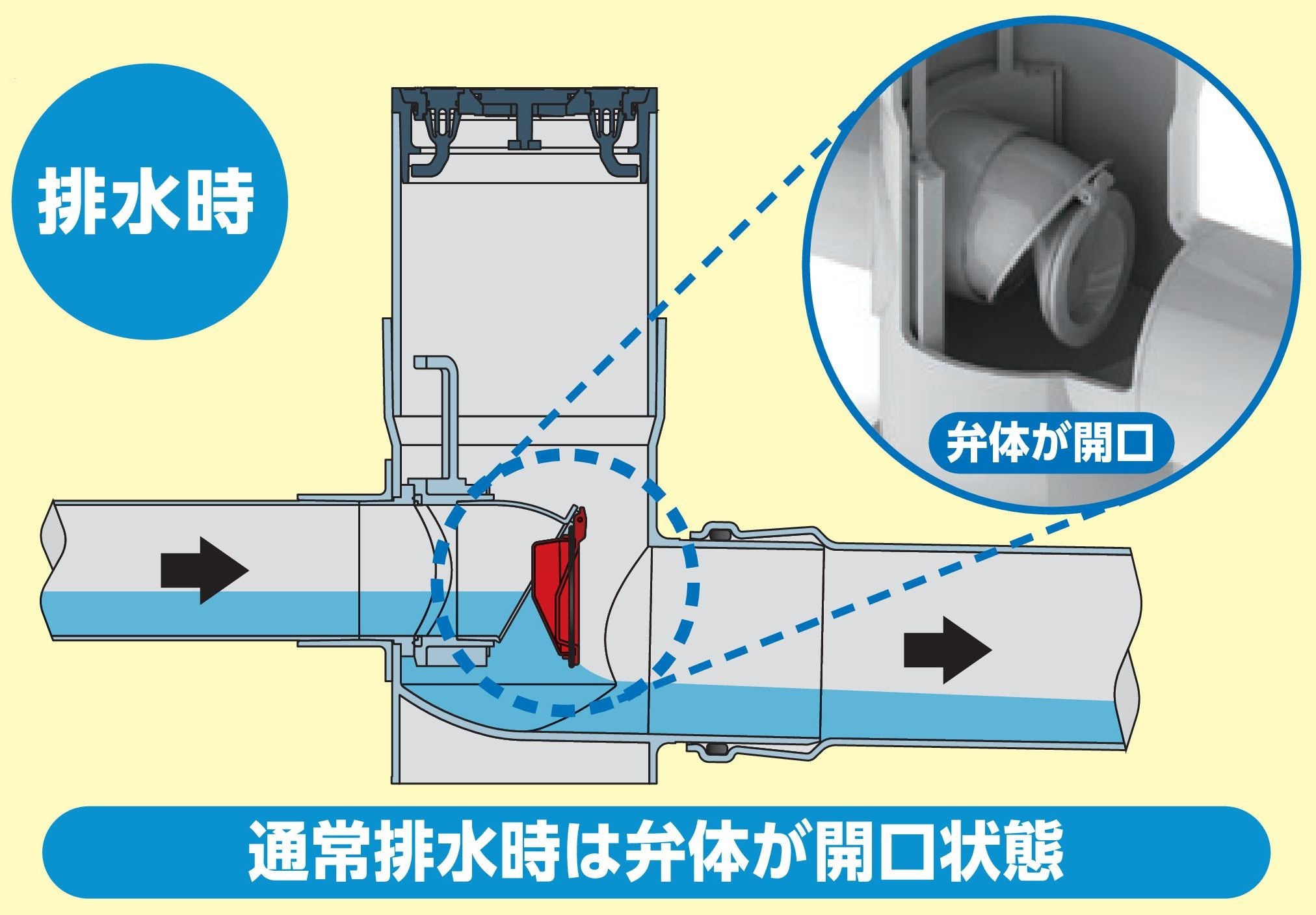 排水時

弁体が開口

通常排水時は弁体が開口状態