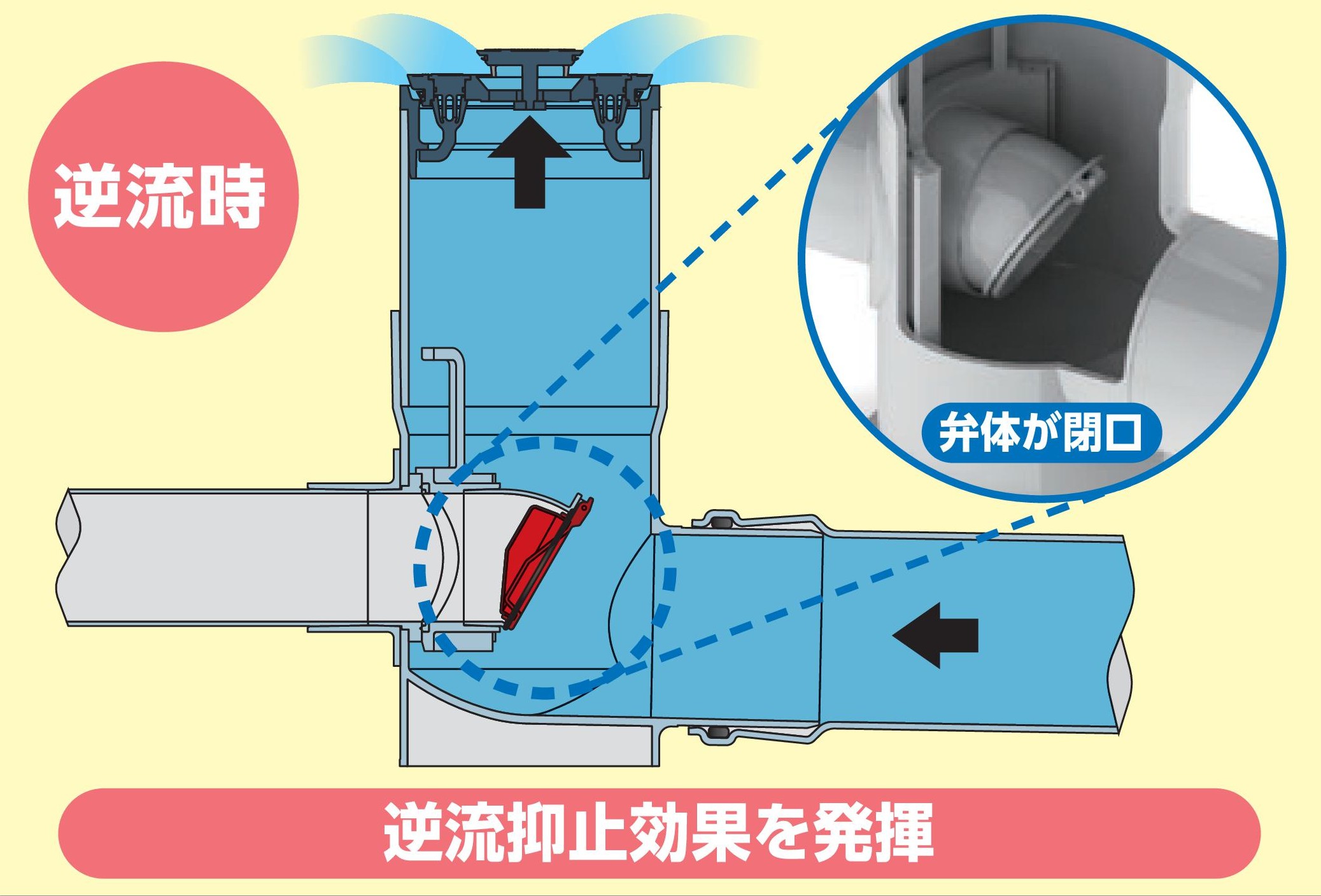 逆流時

弁体が閉口

逆流抑止効果を発揮