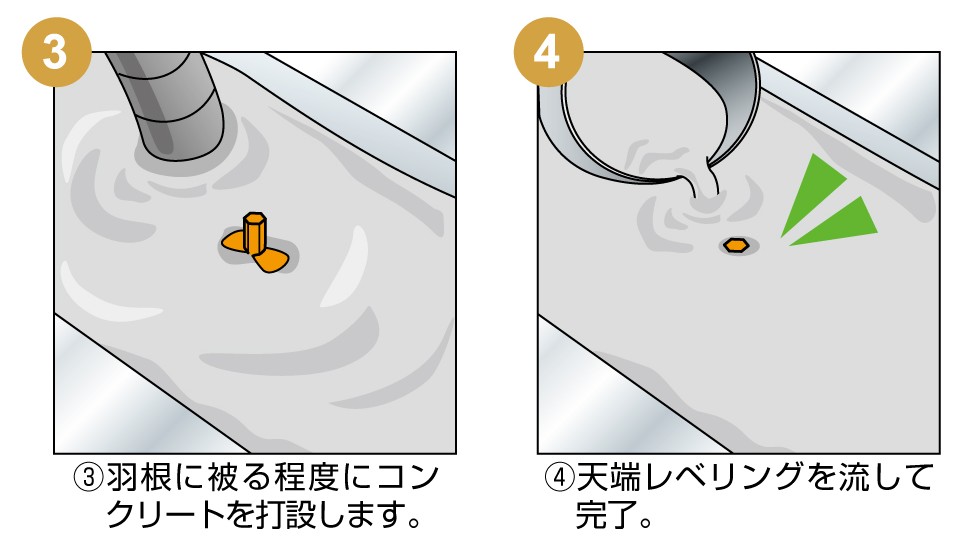 3

③羽根に被る程度にコンクリートを打設します。

4

④天端レベリングを流して完了。