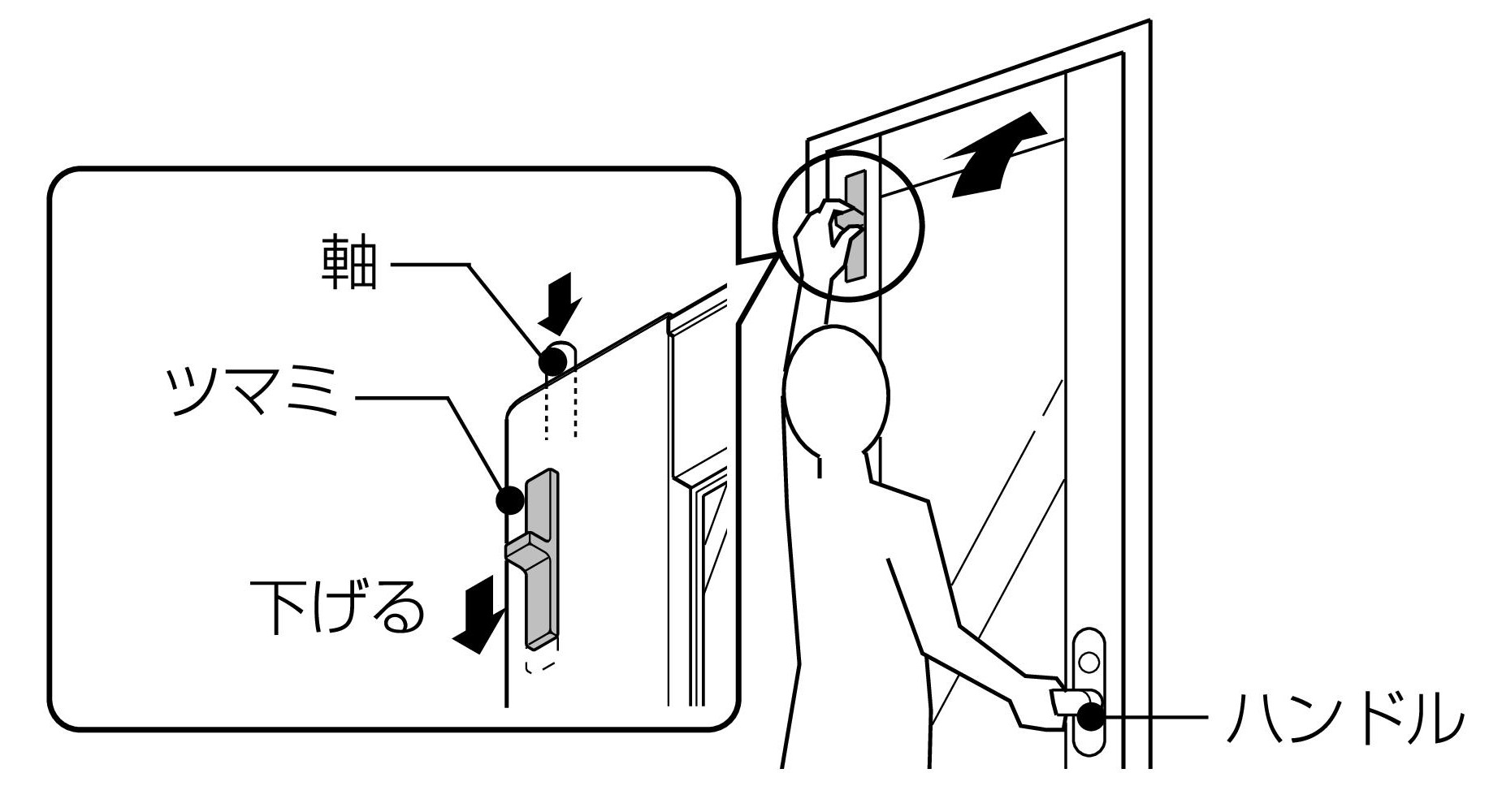 軸

ツマミ

下げる

ハンドル