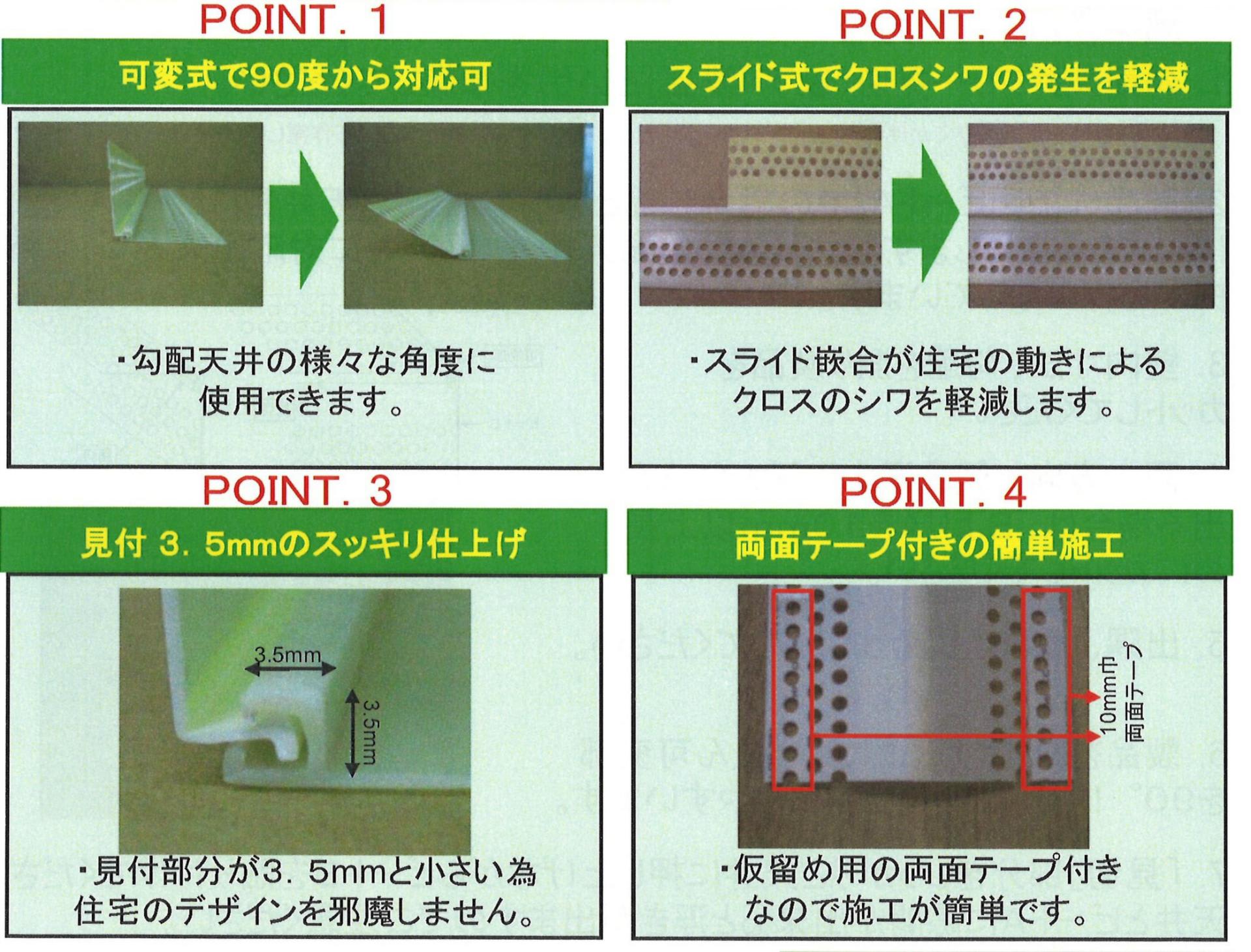 POINT. 1

可変式で90度から対応可

・勾配天井の様々な角度に使用できます。

POINT. 2

スライド式でクロスシワの発生を軽減

・スライド嵌合が住宅の動きによるクロスのシワを軽減します。

POINT. 3

見付 3. 5mmのスッキリ仕上げ

3.5mm

3.5mm

・見付部分が3. 5mmと小さい為住宅のデザインを邪魔しません。

POINT. 4

両面テープ付きの簡単施工

10mm巾
両面テープ

・仮留め用の両面テープ付きなので施工が簡単です。