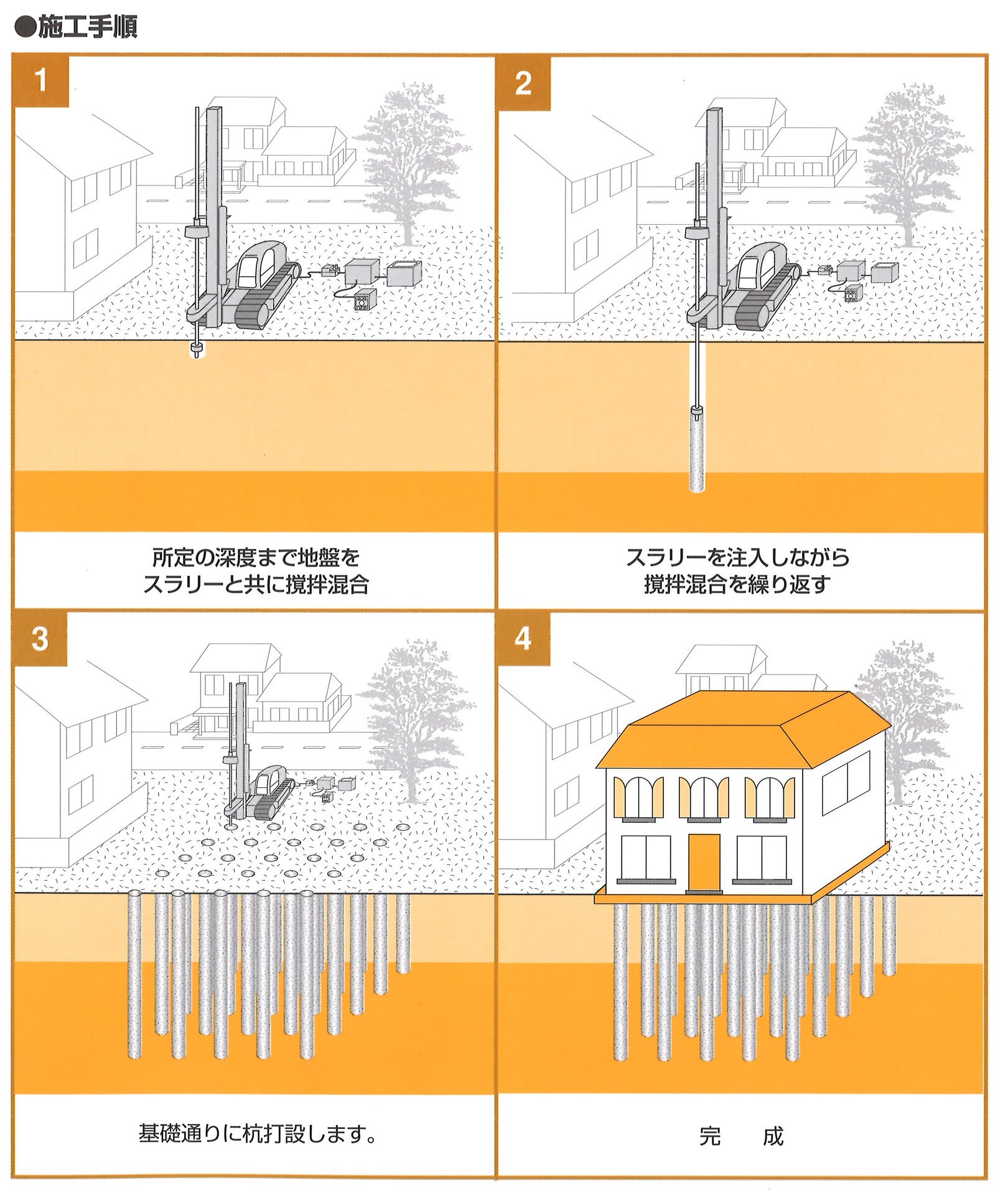 ●施工手順

1

所定の深度まで地盤を
スラリーと共に撹拌混合

2

スラリーを注入しながら
撹拌混合を繰り返す

3

基礎通りに杭打設します。

4

完　成