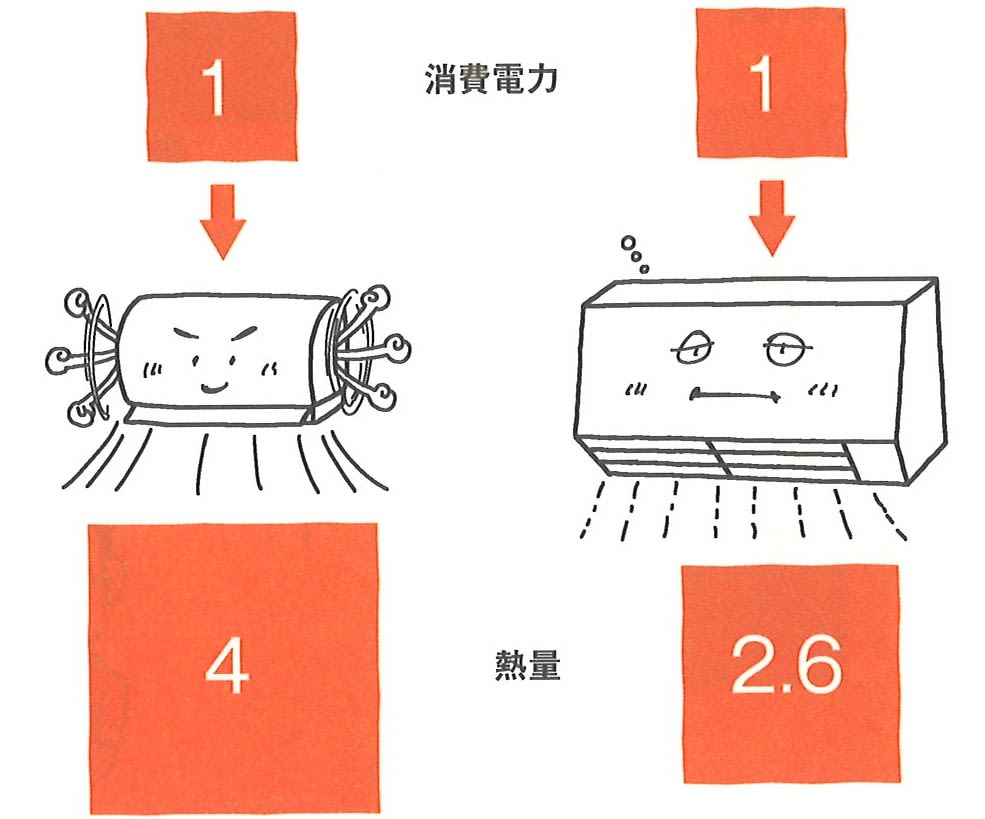 1

消費電力

1

4

熱量

2.6