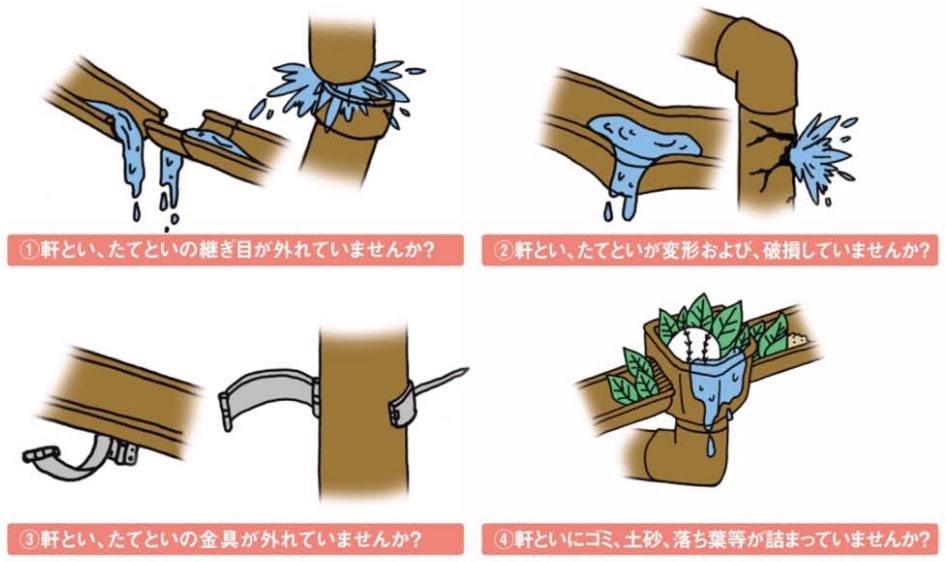 ①軒とい、たてといの継ぎ目が外れていませんか?

②軒とい、たてといが変形および、破損していませんか?

③軒とい、たてといの金具が外れていませんか?

④軒といにゴミ、土砂、落ち葉等が詰まっていませんか?