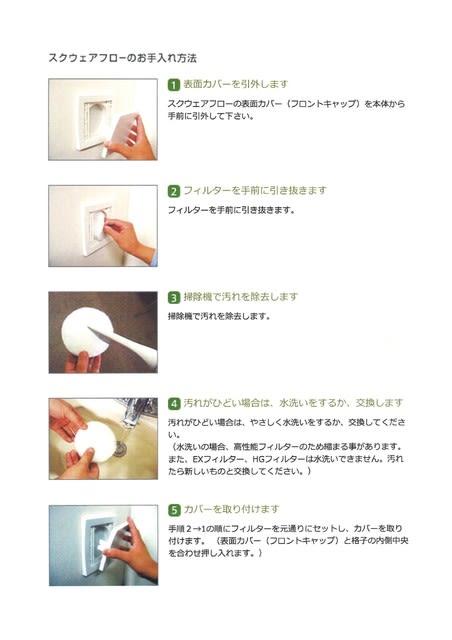 スクウェアフローのお手入れ方法

1 表面カバーを引外します

スクウェアフローの表面カバー（フロントキャップ）を本体から手前に引外して下さい。

2 フィルターを手前に引き抜きます

フィルターを手前に引き抜きます。

3 掃除機で汚れを除去します

掃除機で汚れを除去します。

4 汚れがひどい場合は、水洗いをするか、交換します

汚れがひどい場合は、やさしく水洗いをするか、交換してください。
（水洗いの場合、高性能フィルターのため縮まる事があります。また、EXフィルター、HGフィルターは水洗いできません。汚れたら新しいものと交換してください。）

5 カバーを取り付けます

手順２→１の順にフィルターを元通りにセットし、カバーを取り付けます。（表面カバー（フロントキャップ）と格子の内側中央を合わせ押し入れます。）