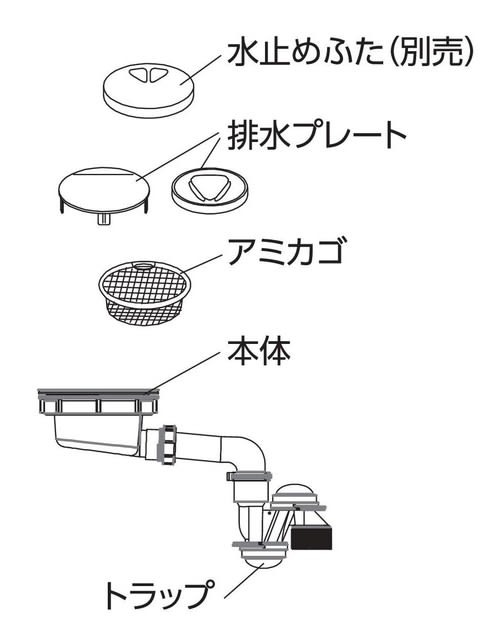 水止めふた(別売)

排水プレート

アミカゴ

本体

トラップ